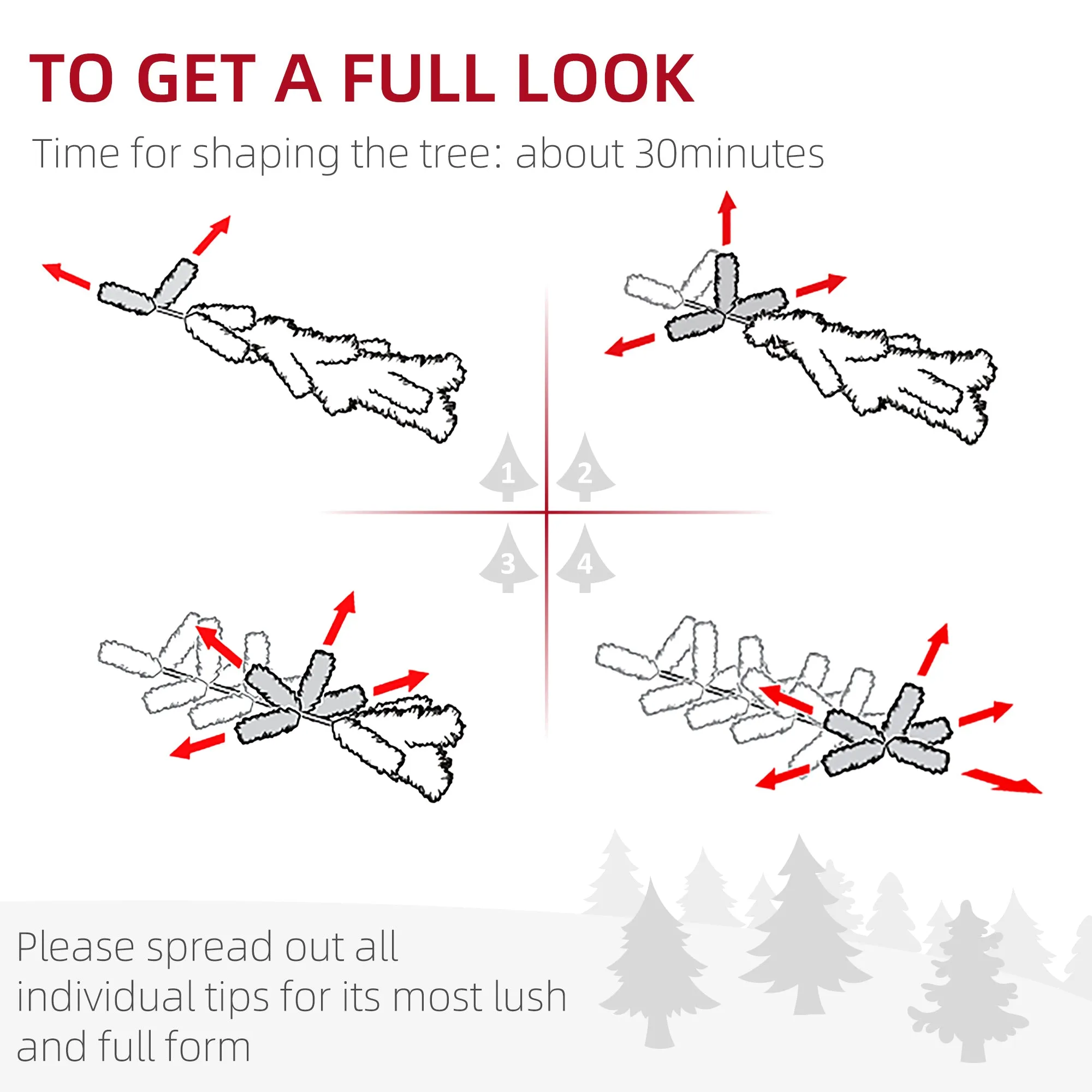 TO GET A FULL LOOK

Time for shaping the tree: about 30minutes

1

2

3

4

Please spread out all individual tips for its most lush and full form